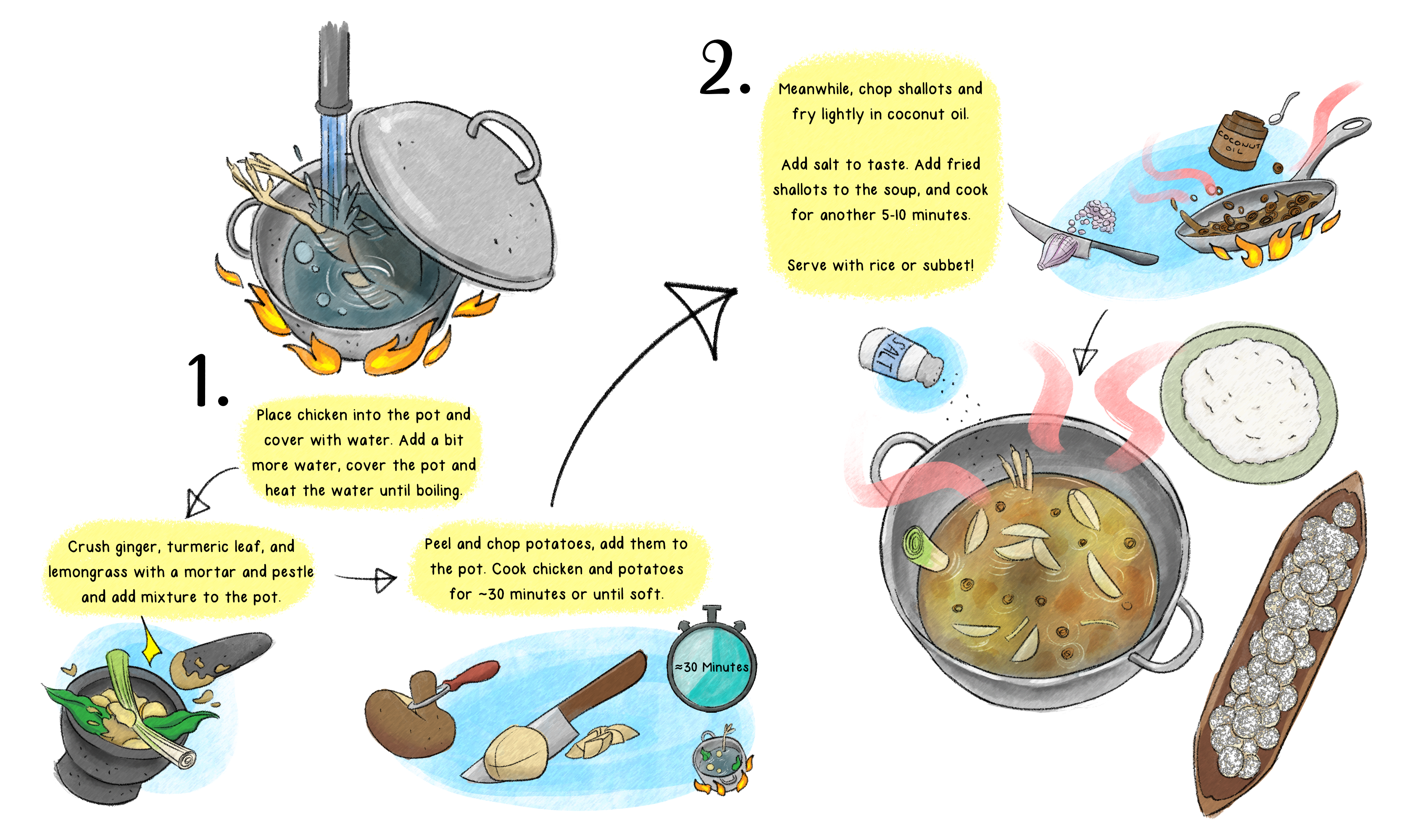 1.

Place chicken into the pot and cover with water. Add a bit more water, cover the pot and heat the water until boiling.

Crush ginger, turmeric leaf, and lemongrass with a mortar and pestle and add mixture to the pot.

Peel and chop potatoes, add them to the pot. Cook chicken and potatoes for ~30 minutes or until soft.

≈30 Minutes

2.

Meanwhile, chop shallots and fry lightly in coconut oil.

Add salt to taste. Add fried shallots to the soup, and cook for another 5-10 minutes.

Serve with rice or subbet!

COCONUT OIL

SALT