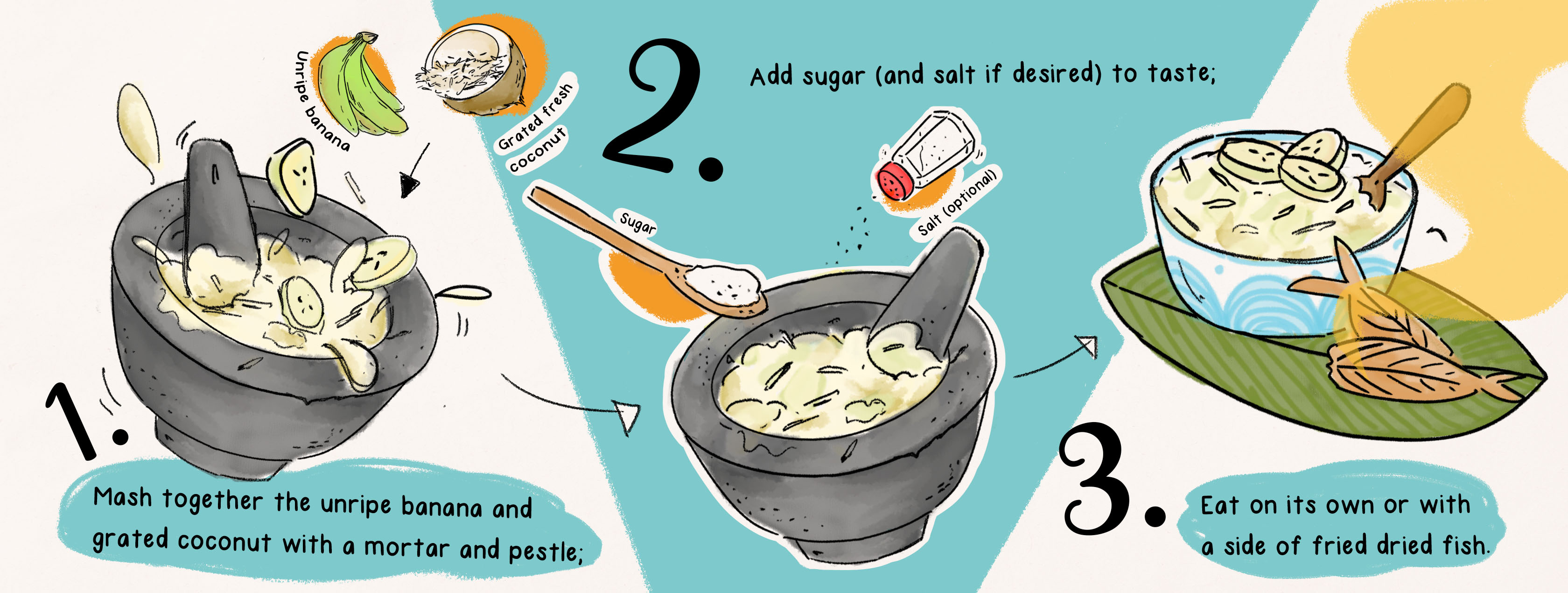 Unripe banana

Grated fresh coconut

1.

Mash together the unripe banana and grated coconut with a mortar and pestle;

2.

Add sugar (and salt if desired) to taste;

Sugar

Salt (optional)

3.

Eat on its own or with a side of fried dried fish.